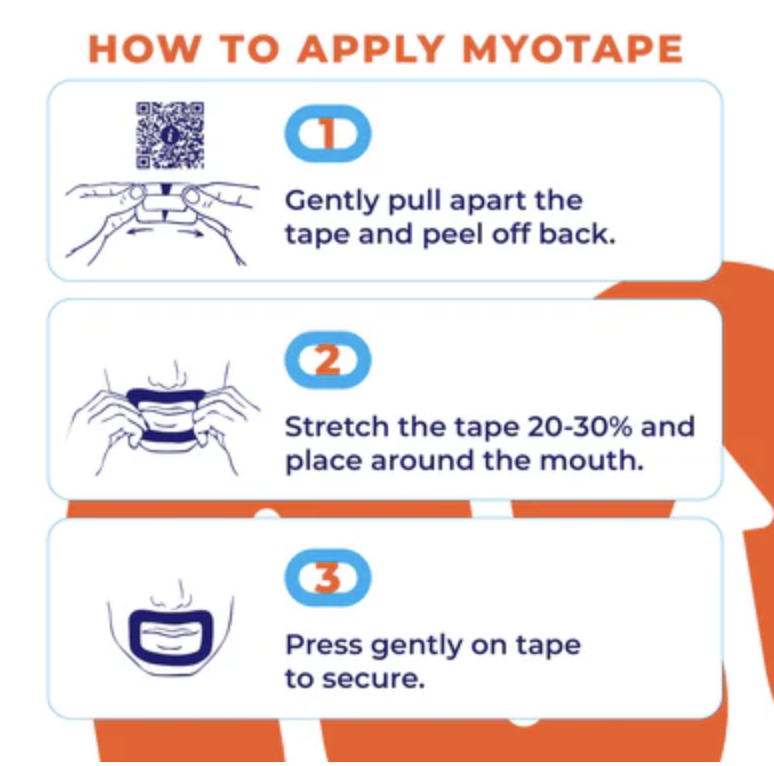 HOW TO APPLY MYOTAPE

1

Gently pull apart the tape and peel off back.

2

Stretch the tape 20-30% and place around the mouth.

3

Press gently on tape to secure.