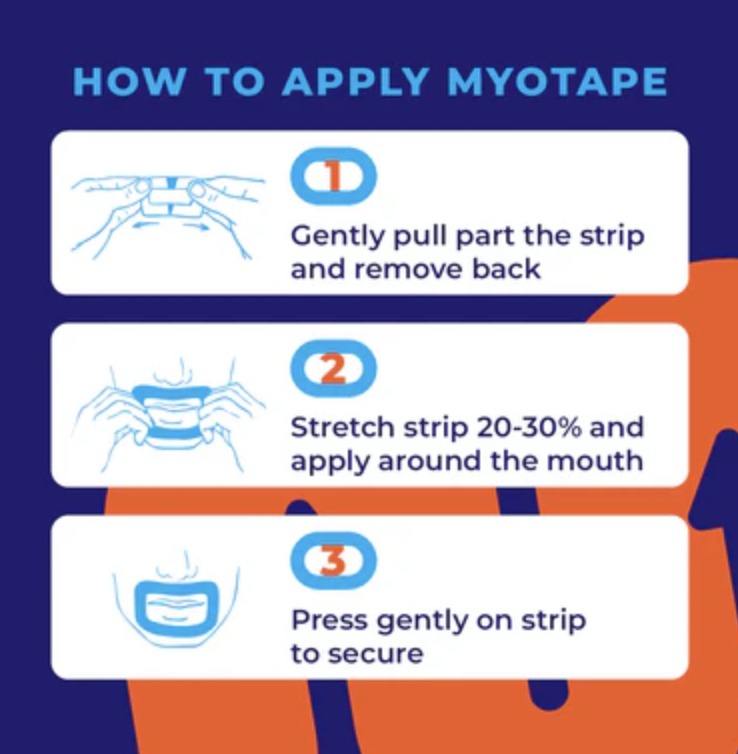 HOW TO APPLY MYOTAPE

1

Gently pull part the strip and remove back

2

Stretch strip 20-30% and apply around the mouth

3

Press gently on strip to secure